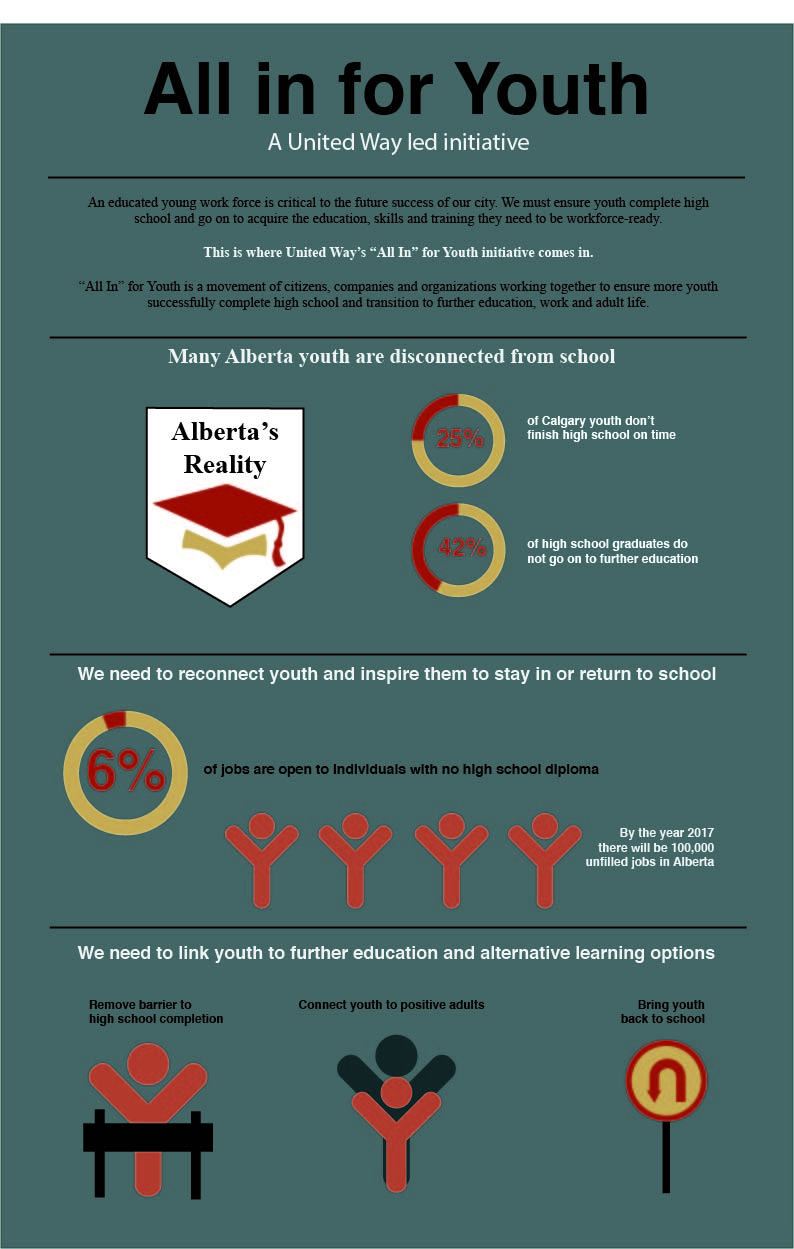 All in for Youth

A United Way led initiative

An educated young work force is critical to the future success of our city. We must ensure youth complete high school and go on to acquire the education, skills and training they need to be workforce-ready.

This is where United Way's "All In" for Youth initiative comes in.

"All In" for Youth is a movement of citizens, companies and organizations working together to ensure more youth successfully complete high school and transition to further education, work and adult life.

Many Alberta youth are disconnected from school

Alberta's Reality

25% of Calgary youth don't finish high school on time

42% of high school graduates do not go on to further education

We need to reconnect youth and inspire them to stay in or return to school

6% of jobs are open to individuals with no high school diploma

By the year 2017 there will be 100,000 unfilled jobs in Alberta

We need to link youth to further education and alternative learning options

Remove barrier to high school completion

Connect youth to positive adults

Bring youth back to school